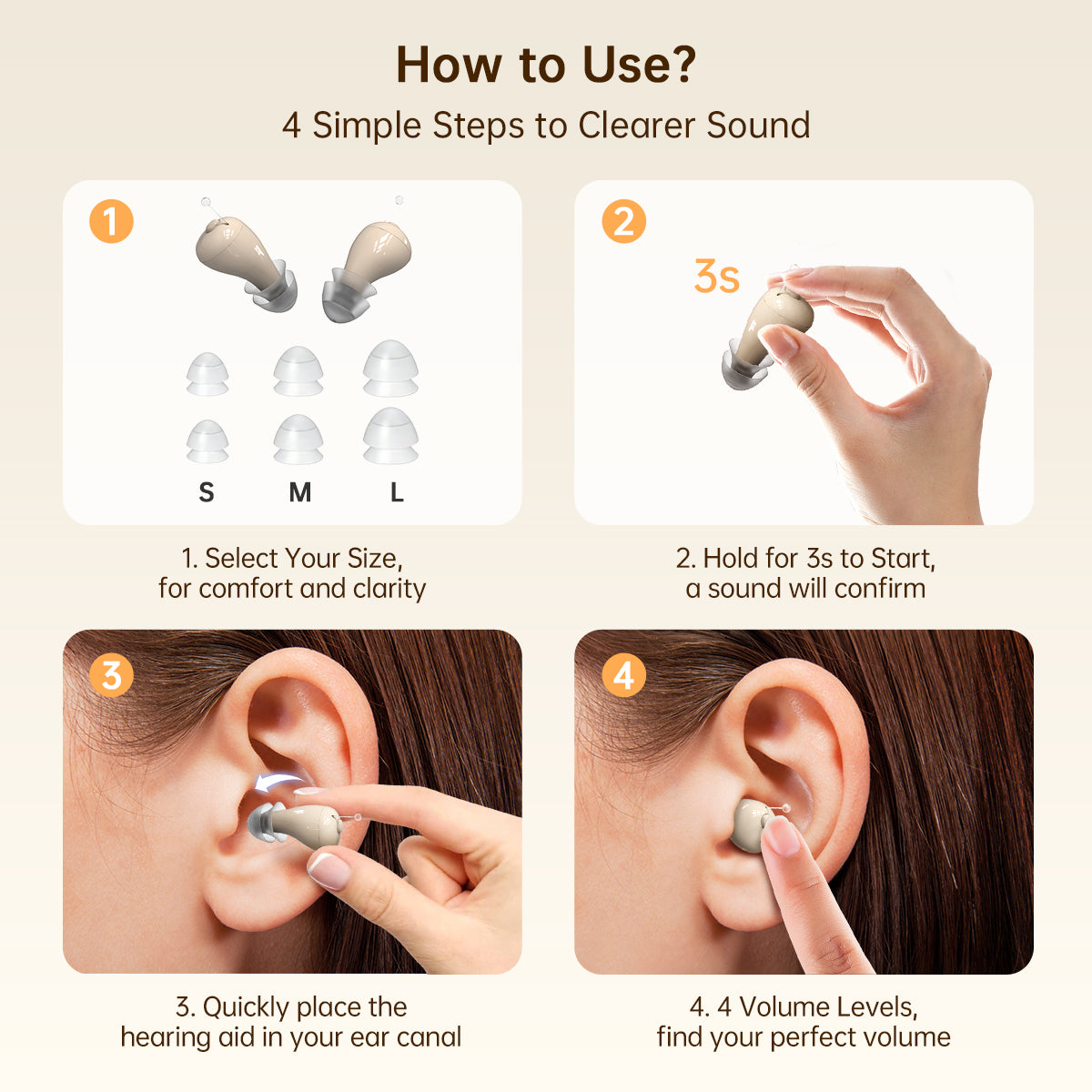 How to Use?

4 Simple Steps to Clearer Sound

1

S M L

1. Select Your Size, for comfort and clarity

2

3s

2. Hold for 3s to Start, a sound will confirm

3

3. Quickly place the hearing aid in your ear canal

4

4. 4 Volume Levels, find your perfect volume